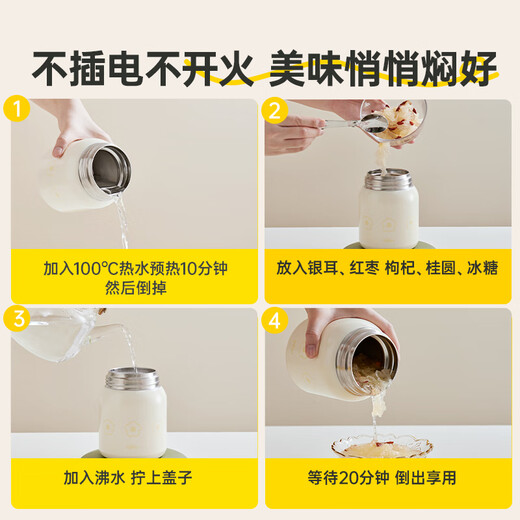 不插电不开火 美味悄悄焖好

1

加入100℃热水预热10分钟
然后倒掉

2

放入银耳、红枣 枸杞、桂圆、冰糖

3

加入沸水 拧上盖子

4

等待20分钟 倒出享用