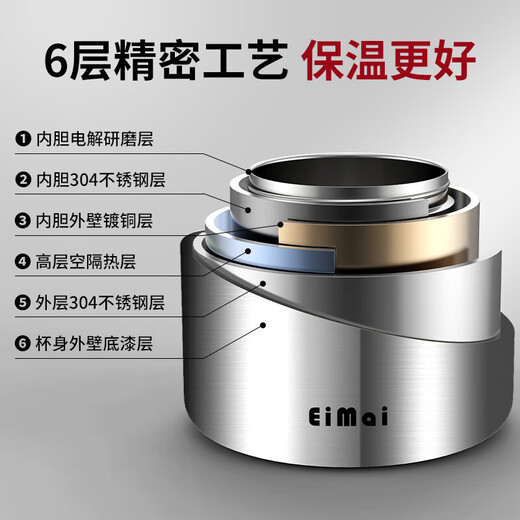 6层精密工艺 保温更好

❶ 内胆电解研磨层

❷ 内胆304不锈钢层

❸ 内胆外壁镀铜层

❹ 高层空隔热层

❺ 外层304不锈钢层

❻ 杯身外壁底漆层

EiMai