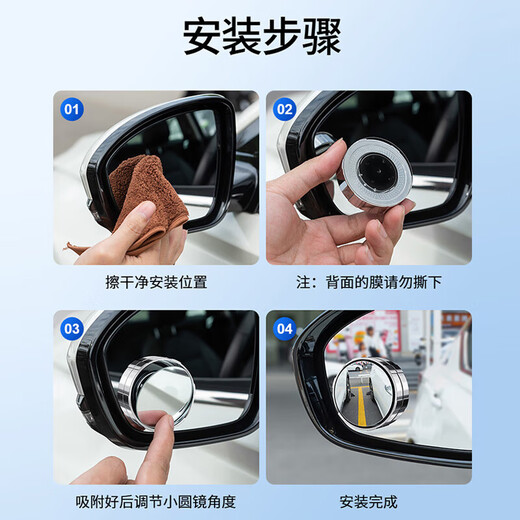 安装步骤

01

擦干净安装位置

02

注：背面的膜请勿撕下

03

吸附好后调节小圆镜角度

04

安装完成