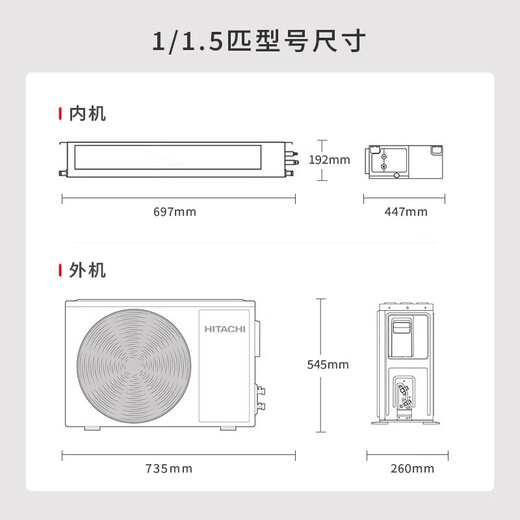 1/1.5匹型号尺寸

内机

192mm

697mm

447mm

外机

HITACHI

545mm

735mm

260mm