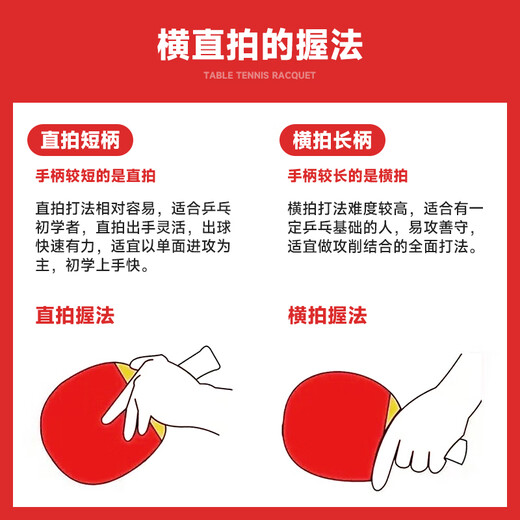 横直拍的握法

TABLE TENNIS RACQUET

直拍短柄

手柄较短的是直拍

直拍打法相对容易，适合乒乓初学者，直拍出手灵活，出球快速有力，适宜以单面进攻为主，初学上手快。

直拍握法

横拍长柄

手柄较长的是横拍

横拍打法难度较高，适合有一定乒乓基础的人，易攻善守，适宜做攻削结合的全面打法。

横拍握法