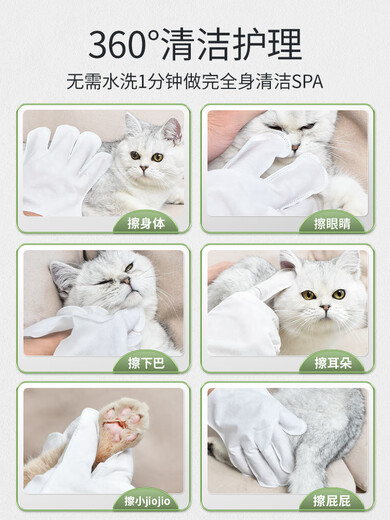 360°清洁护理

无需水洗1分钟做完全身清洁SPA

擦身体

擦眼睛

擦下巴

擦耳朵

擦小jiojio

擦屁屁