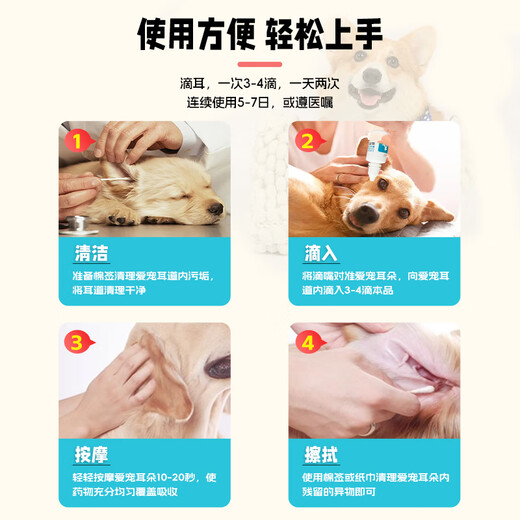 使用方便 轻松上手

滴耳，一次3-4滴，一天两次
连续使用5-7日，或遵医嘱

1

清洁

准备棉签清理爱宠耳道内污垢，将耳道清理干净

2

滴入

将滴嘴对准爱宠耳朵，向爱宠耳道内滴入3-4滴本品

3

按摩

轻轻按摩爱宠耳朵10-20秒，使药物充分均匀覆盖吸收

4

擦拭

使用棉签或纸巾清理爱宠耳朵内残留的异物即可