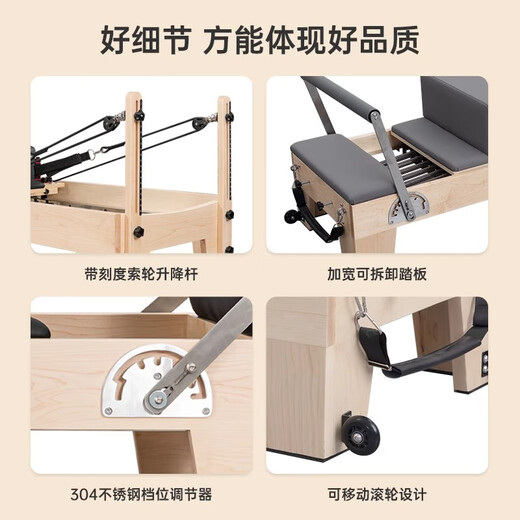 好细节 方能体现好品质

带刻度索轮升降杆

加宽可拆卸踏板

304不锈钢档位调节器

可移动滚轮设计