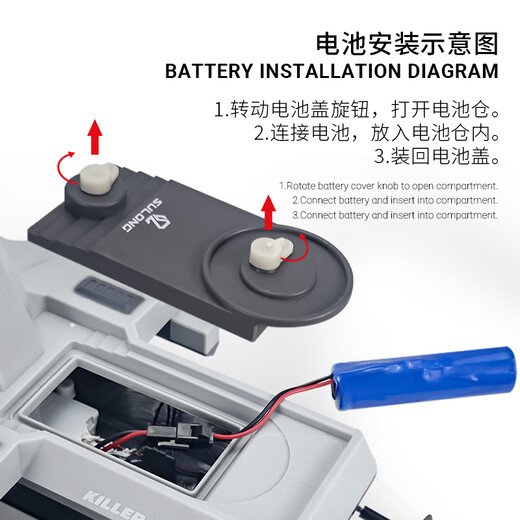 电池安装示意图
BATTERY INSTALLATION DIAGRAM

1.转动电池盖旋钮，打开电池仓。
2.连接电池，放入电池仓内。
3.装回电池盖。

1.Rotate battery cover knob to open compartment.
2.Connect battery and insert into compartment.
3.Connect battery and insert into compartment.

SULONG

KILLER