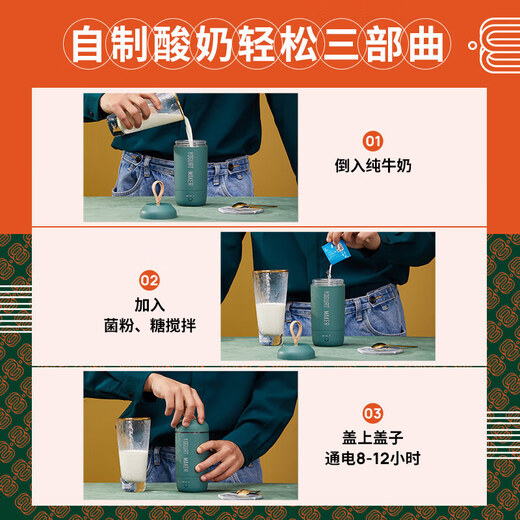 自制酸奶轻松三部曲

YOGURT MAKER

01
倒入纯牛奶

02
加入
菌粉、糖搅拌

YOGURT MAKER

YOGURT MAKER

03
盖上盖子
通电8-12小时