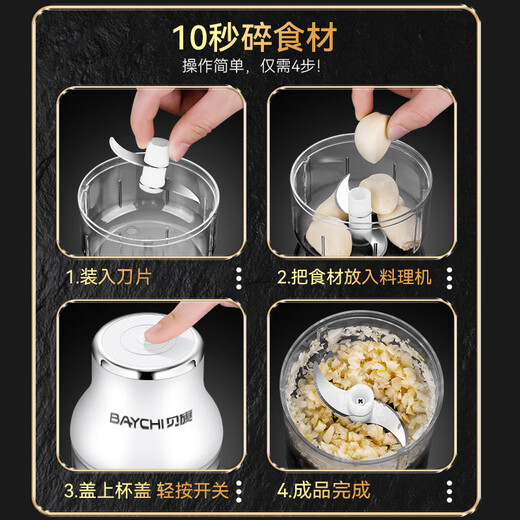 10秒碎食材
操作简单，仅需4步!

1.装入刀片

2.把食材放入料理机

BAYCHI 贝驰

3.盖上杯盖 轻按开关

4.成品完成