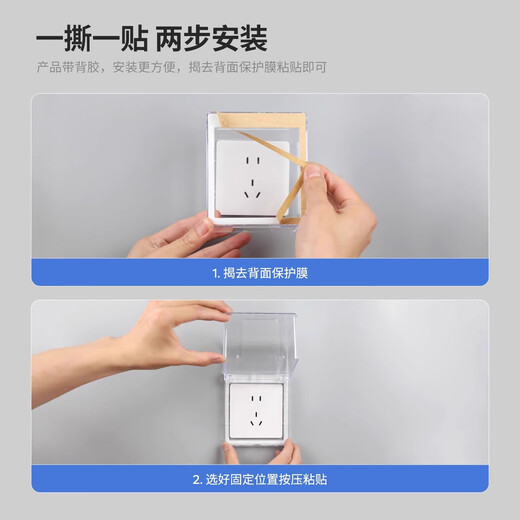 一撕一贴 两步安装

产品带背胶，安装更方便，揭去背面保护膜粘贴即可

1. 揭去背面保护膜

2. 选好固定位置按压粘贴