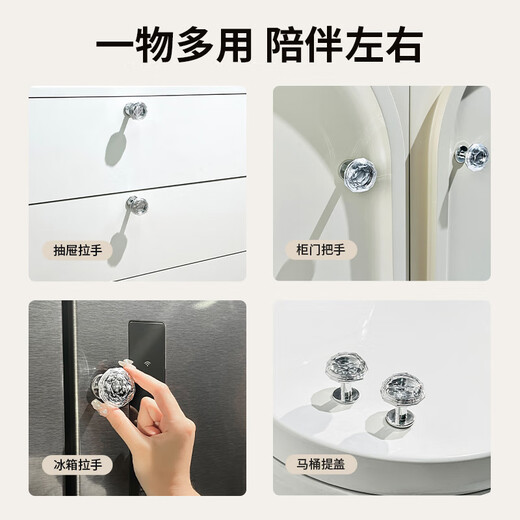 一物多用 陪伴左右

抽屉拉手

柜门把手

冰箱拉手

马桶提盖