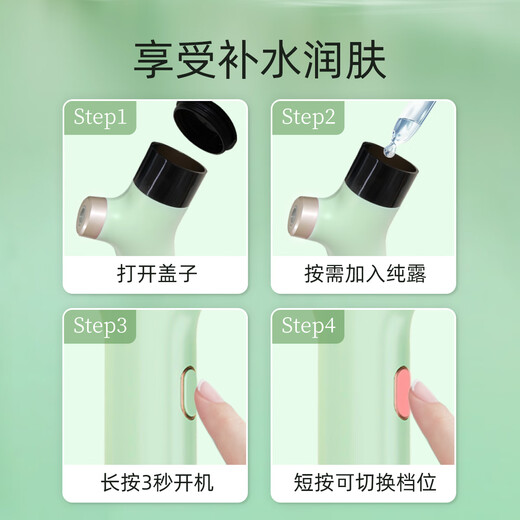 享受补水润肤

Step1

打开盖子

Step2

按需加入纯露

Step3

长按3秒开机

Step4

短按可切换档位