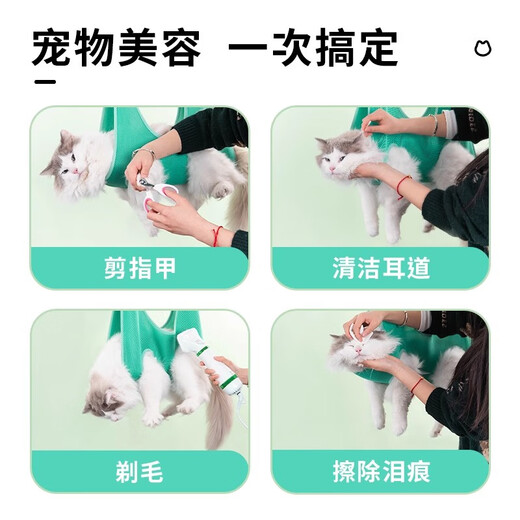 宠物美容 一次搞定

剪指甲

清洁耳道

剃毛

擦除泪痕