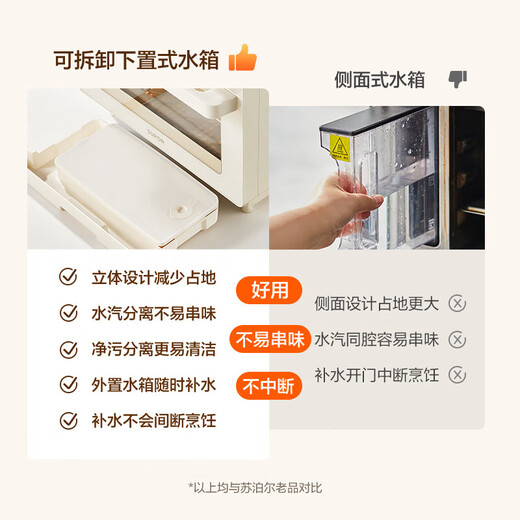 可拆卸下置式水箱

侧面式水箱

SUPOR

立体设计减少占地

水汽分离不易串味

净污分离更易清洁

外置水箱随时补水

补水不会间断烹饪

好用

不易串味

不中断

侧面设计占地更大

水汽同腔容易串味

补水开门中断烹饪

*以上均与苏泊尔老品对比