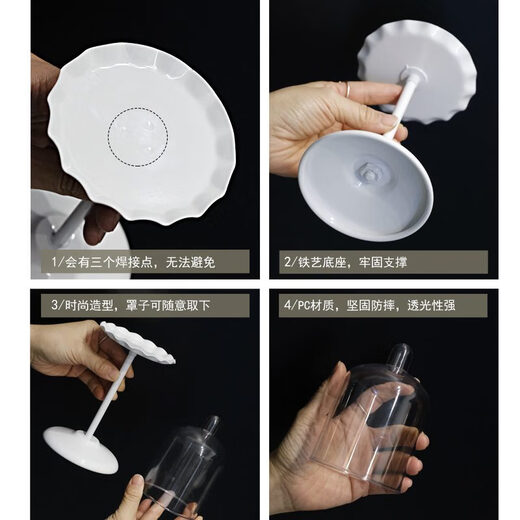 1/会有三个焊接点，无法避免

2/铁艺底座，牢固支撑

3/时尚造型，罩子可随意取下

4/PC材质，坚固防摔，透光性强