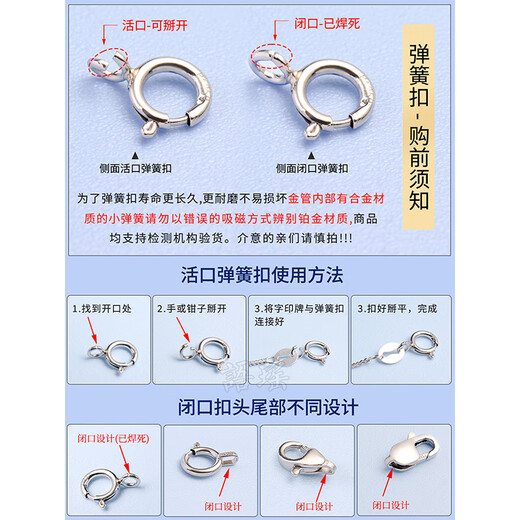 活口-可掰开

闭口-已焊死

弹簧扣-购前须知

侧面活口弹簧扣

侧面闭口弹簧扣

为了弹簧扣寿命更长久,更耐磨不易损坏金管内部有合金材质的小弹簧请勿以错误的吸磁方式辨别铂金材质,商品均支持检测机构验货。介意的亲们请慎拍!!!

活口弹簧扣使用方法

1.找到开口处

2.手或钳子掰开

3.将字印牌与弹簧扣连接好

3.扣好掰平，完成

闭口扣头尾部不同设计

闭口设计(已焊死)

闭口设计

闭口设计

闭口设计