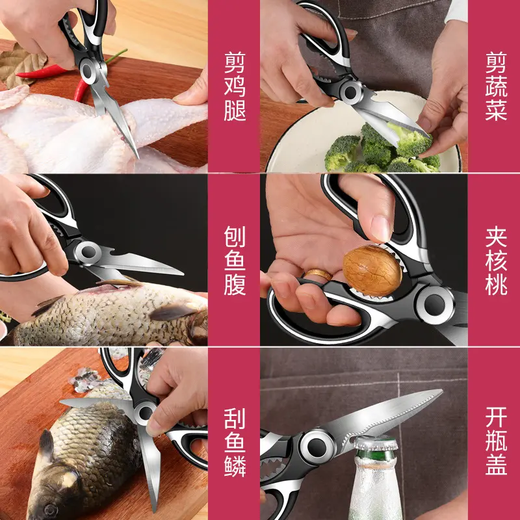 剪鸡腿

剪蔬菜

刨鱼腹

夹核桃

刮鱼鳞

开瓶盖