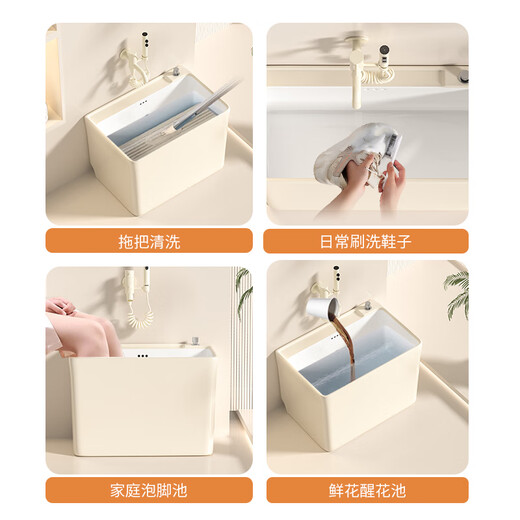 拖把清洗

日常刷洗鞋子

家庭泡脚池

鲜花醒花池