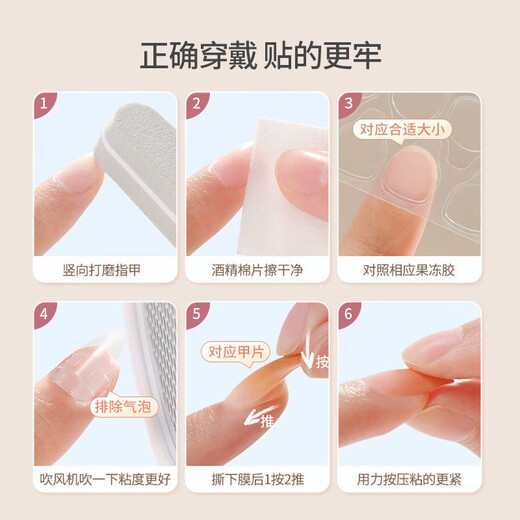 正确穿戴 贴的更牢

1
竖向打磨指甲

2
酒精棉片擦干净

3
对应合适大小
对照相应果冻胶

4
排除气泡
吹风机吹一下粘度更好

5
对应甲片
按
推
撕下膜后1按2推

6
用力按压粘的更紧