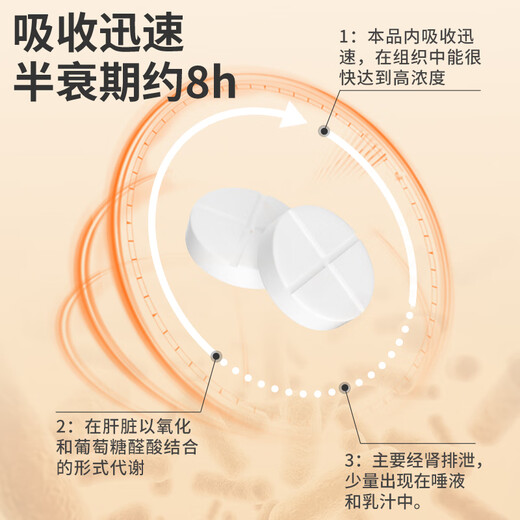 吸收迅速
半衰期约8h

1：本品内吸收迅速，在组织中能很快达到高浓度

2：在肝脏以氧化和葡萄糖醛酸结合的形式代谢

3：主要经肾排泄，少量出现在唾液和乳汁中。