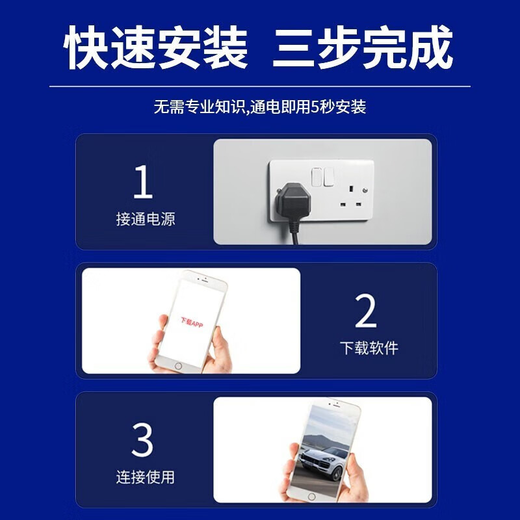 快速安装 三步完成

无需专业知识,通电即用5秒安装

1
接通电源

下载APP

2
下载软件

3
连接使用