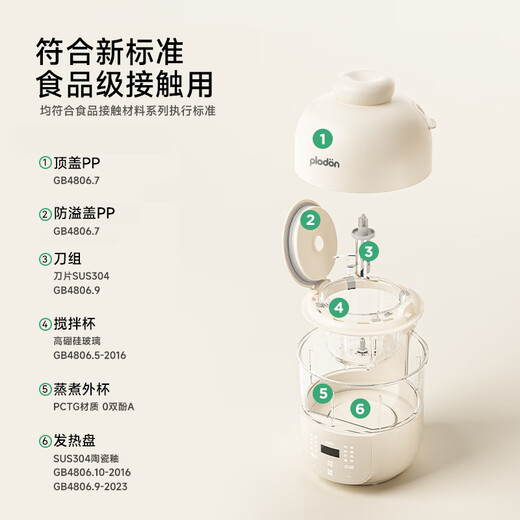 符合新标准
食品级接触用

均符合食品接触材料系列执行标准

①顶盖PP
GB4806.7

②防溢盖PP
GB4806.7

③刀组
刀片SUS304
GB4806.9

④搅拌杯
高硼硅玻璃
GB4806.5-2016

⑤蒸煮外杯
PCTG材质 0双酚A

⑥发热盘
SUS304陶瓷釉
GB4806.10-2016
GB4806.9-2023

1
plodön
2
3
4
5
6