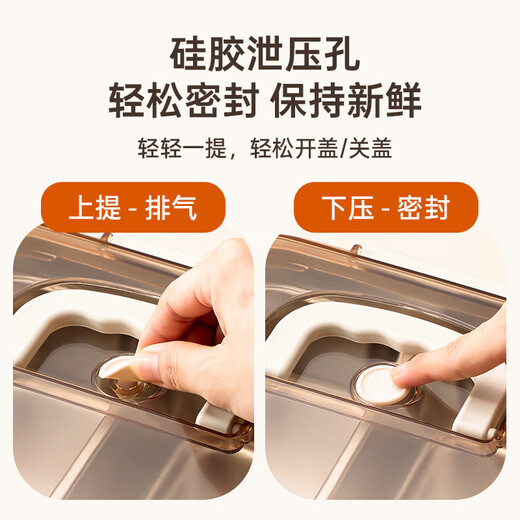 硅胶泄压孔
轻松密封 保持新鲜

轻轻一提，轻松开盖/关盖

上提 - 排气

下压 - 密封