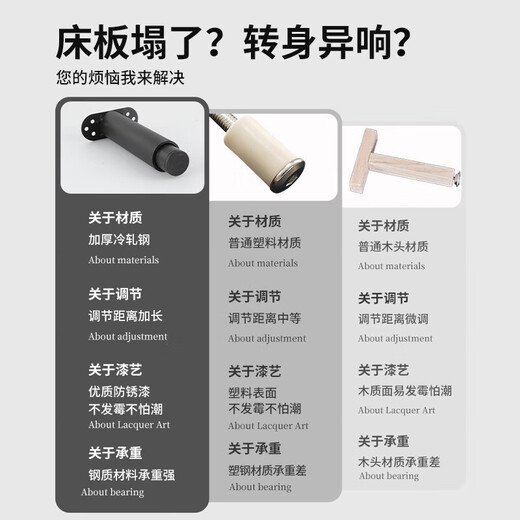 床板塌了？转身异响？
您的烦恼我来解决

关于材质
加厚冷轧钢
About materials

关于调节
调节距离加长
About adjustment

关于漆艺
优质防锈漆
不发霉不怕潮
About Lacquer Art

关于承重
钢质材料承重强
About bearing

关于材质
普通塑料材质
About materials

关于调节
调节距离中等
About adjustment

关于漆艺
塑料表面
不发霉不怕潮
About Lacquer Art

关于承重
塑钢材质承重差
About bearing

关于材质
普通木头材质
About materials

关于调节
调节距离微调
About adjustment

关于漆艺
木质面易发霉怕潮
About Lacquer Art

关于承重
木头材质承重差
About bearing