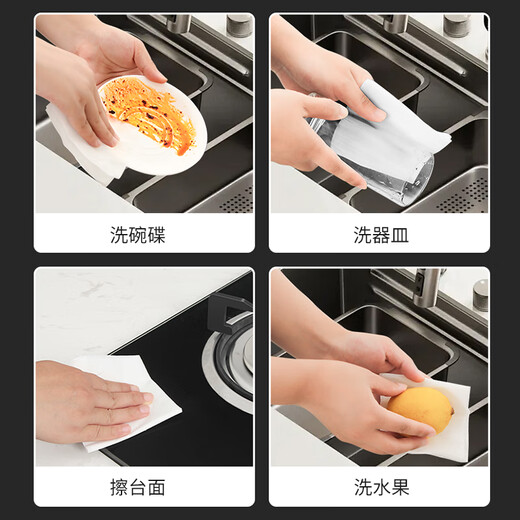 洗碗碟

洗器皿

擦台面

洗水果