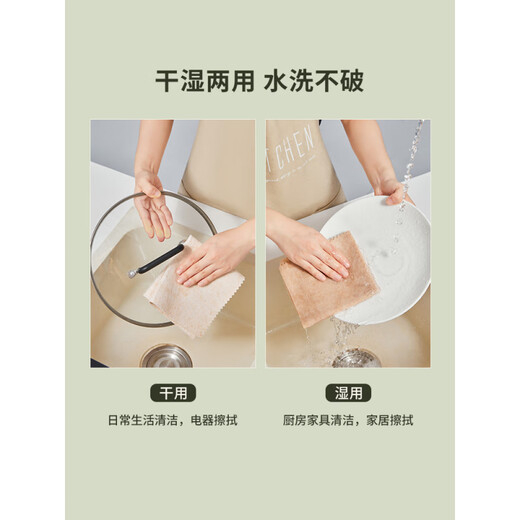 干湿两用 水洗不破

TCHEN

干用

日常生活清洁，电器擦拭

湿用

厨房家具清洁，家居擦拭