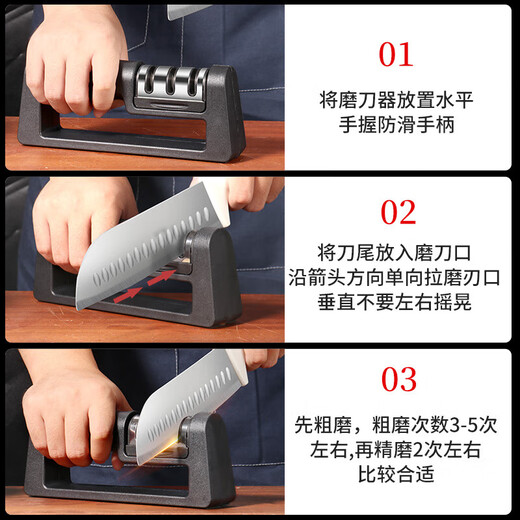 01

将磨刀器放置水平
手握防滑手柄

02

将刀尾放入磨刀口
沿箭头方向单向拉磨刃口
垂直不要左右摇晃

03

先粗磨，粗磨次数3-5次
左右,再精磨2次左右
比较合适