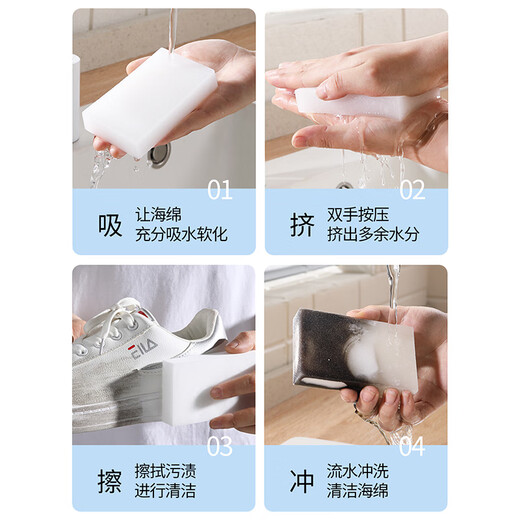 01
吸
让海绵
充分吸水软化

02
挤
双手按压
挤出多余水分

EILA

03
擦
擦拭污渍
进行清洁

04
冲
流水冲洗
清洁海绵