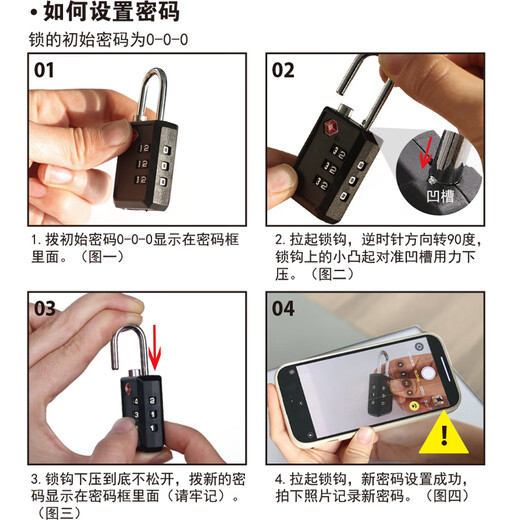 • 如何设置密码

锁的初始密码为0-0-0

01

1. 拨初始密码0-0-0显示在密码框里面。（图一）

02

凹槽

2. 拉起锁钩，逆时针方向转90度，锁钩上的小凸起对准凹槽用力下压。（图二）

03

3. 锁钩下压到底不松开，拨新的密码显示在密码框里面（请牢记）。（图三）

04

4. 拉起锁钩，新密码设置成功，拍下照片记录新密码。（图四）