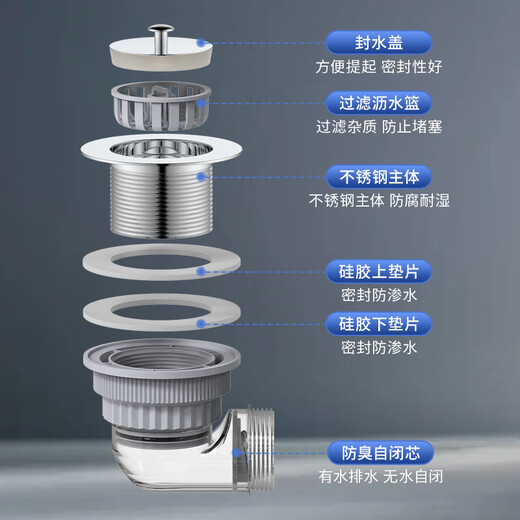 封水盖
方便提起 密封性好

过滤沥水篮
过滤杂质 防止堵塞

不锈钢主体
不锈钢主体 防腐耐湿

硅胶上垫片
密封防渗水

硅胶下垫片
密封防渗水

防臭自闭芯
有水排水 无水自闭