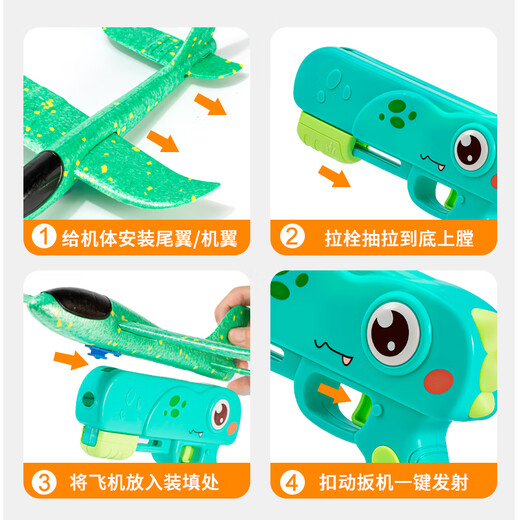 1 给机体安装尾翼/机翼

2 拉栓抽拉到底上膛

3 将飞机放入装填处

4 扣动扳机一键发射