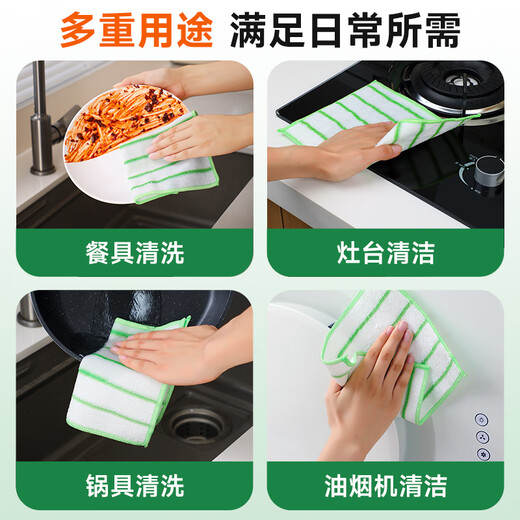 多重用途 满足日常所需

餐具清洗

灶台清洁

锅具清洗

油烟机清洁