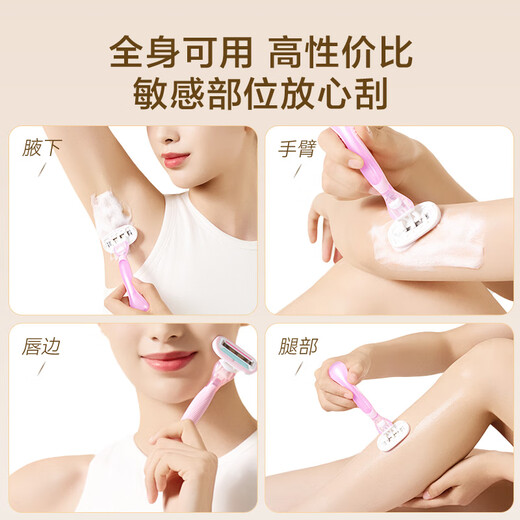 全身可用 高性价比
敏感部位放心刮

腋下

手臂

唇边

腿部