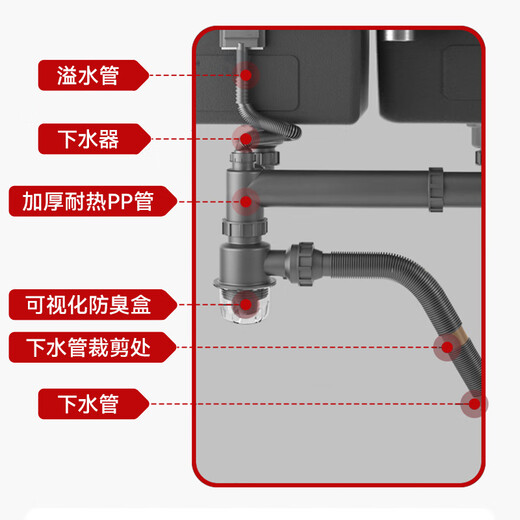 溢水管

下水器

加厚耐热PP管

可视化防臭盒

下水管裁剪处

下水管