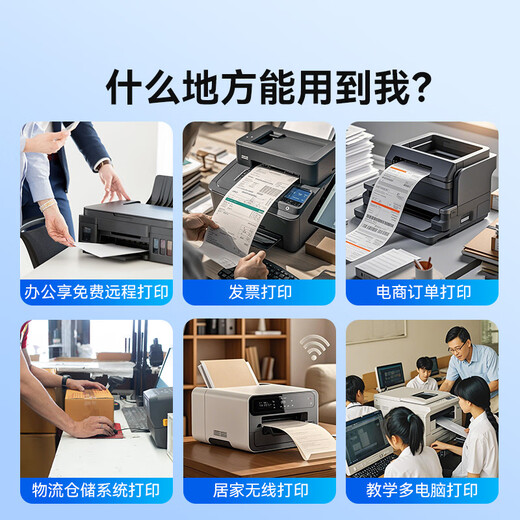 什么地方能用到我？

办公享免费远程打印

发票打印

电商订单打印

物流仓储系统打印

居家无线打印

教学多电脑打印