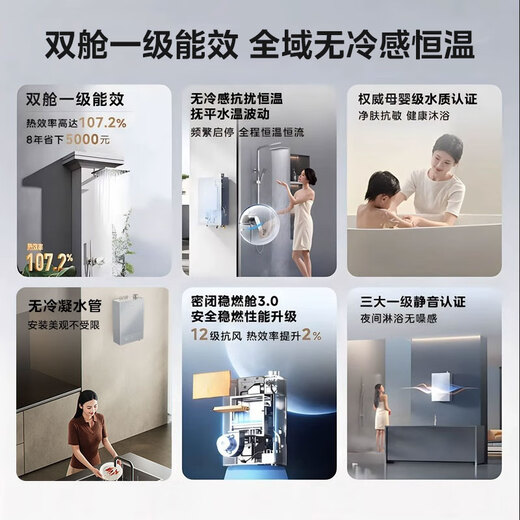 双舱一级能效 全域无冷感恒温

双舱一级能效
热效率高达107.2%
8年省下5000元

热效率
107.2%

无冷感抗扰恒温
抚平水温波动
频繁启停 全程恒温恒流

权威母婴级水质认证
净肤抗敏 健康沐浴

无冷凝水管
安装美观不受限

密闭稳燃舱3.0
安全稳燃性能升级
12级抗风 热效率提升2%

三大一级静音认证
夜间淋浴无噪感