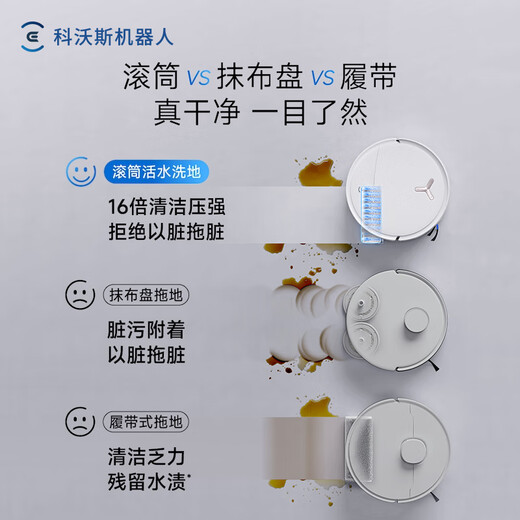 科沃斯机器人

滚筒 VS 抹布盘 VS 履带
真干净 一目了然

滚筒活水洗地
16倍清洁压强
拒绝以脏拖脏

抹布盘拖地
脏污附着
以脏拖脏

履带式拖地
清洁乏力
残留水渍*