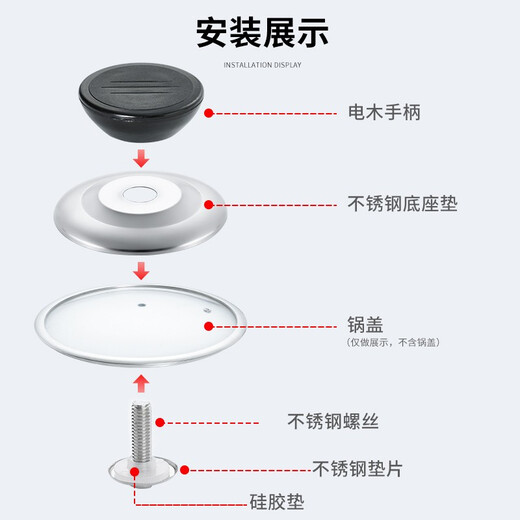 安装展示

INSTALLATION DISPLAY

电木手柄

不锈钢底座垫

锅盖
（仅做展示，不含锅盖）

不锈钢螺丝

不锈钢垫片

硅胶垫