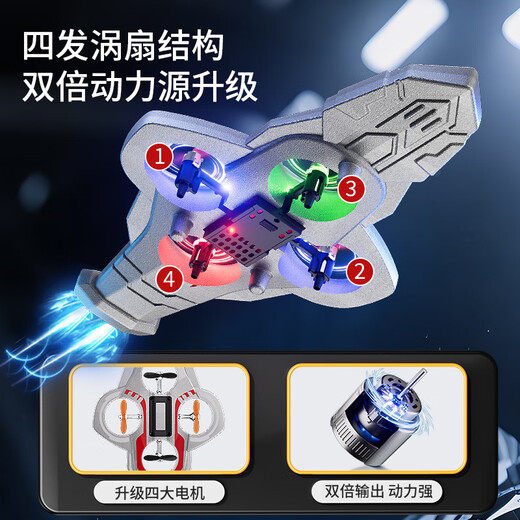 四发涡扇结构
双倍动力源升级

1
3
4
2

升级四大电机

双倍输出 动力强