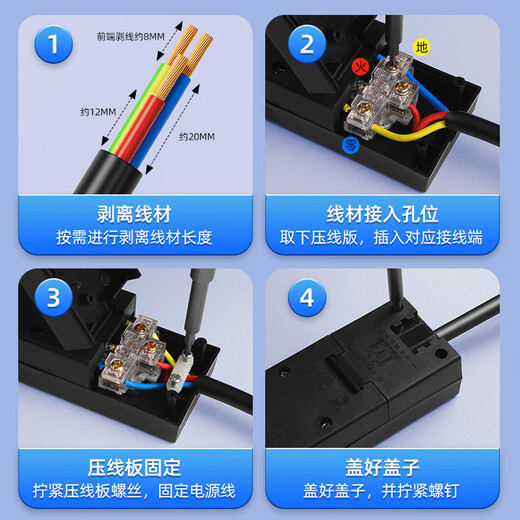 1

前端剥线约8MM

约12MM

约20MM

剥离线材

按需进行剥离线材长度

2

地

火

零

线材接入孔位

取下压线版，插入对应接线端

3

压线板固定

拧紧压线板螺丝，固定电源线

4

盖好盖子

盖好盖子，并拧紧螺钉