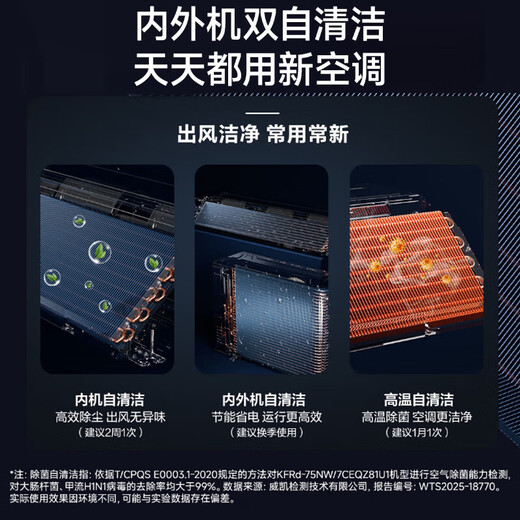 内外机双自清洁
天天都用新空调

出风洁净 常用常新

内机自清洁
高效除尘 出风无异味
（建议2周1次）

内外机自清洁
节能省电 运行更高效
（建议换季使用）

高温自清洁
高温除菌 空调更洁净
（建议1月1次）

*注：除菌自清洁指：依据T/CPQS E0003.1-2020规定的方法对KFRd-75NW/7CEQZ81U1机型进行空气除菌能力检测，对大肠杆菌、甲流H1N1病毒的去除率均大于99%。数据来源：威凯检测技术有限公司，报告编号：WTS2025-18770。实际使用效果因环境不同，可能与实验数据存在偏差。