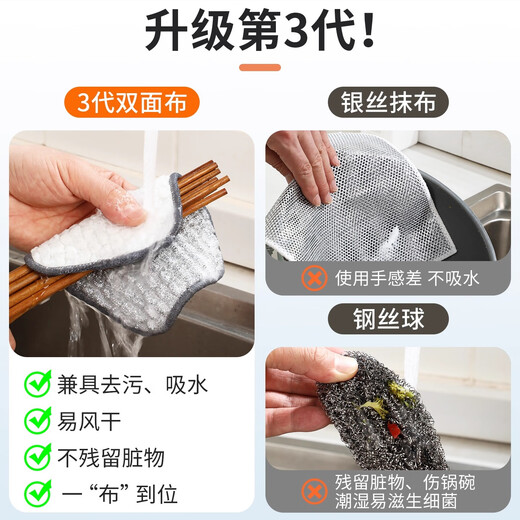 升级第3代！

3代双面布

兼具去污、吸水

易风干

不残留脏物

一“布”到位

银丝抹布

使用手感差 不吸水

钢丝球

残留脏物、伤锅碗
潮湿易滋生细菌