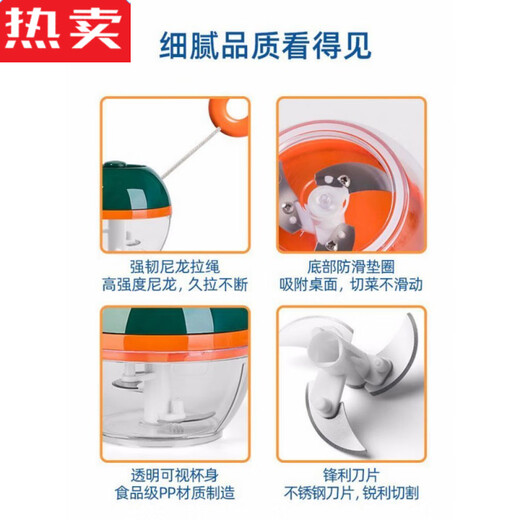 热卖

细腻品质看得见

强韧尼龙拉绳
高强度尼龙，久拉不断

底部防滑垫圈
吸附桌面，切菜不滑动

透明可视杯身
食品级PP材质制造

锋利刀片
不锈钢刀片，锐利切割