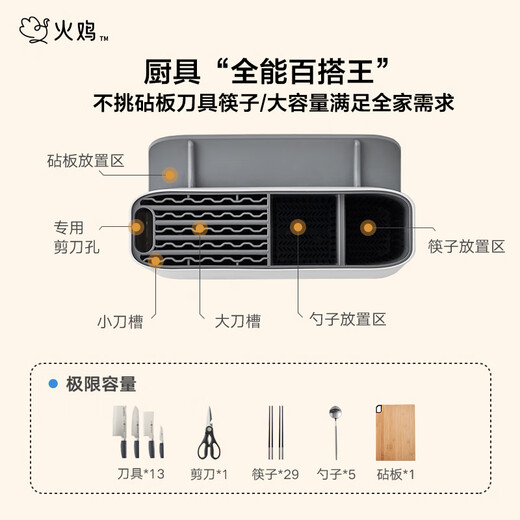 火鸡™

厨具“全能百搭王”
不挑砧板刀具筷子/大容量满足全家需求

砧板放置区
专用剪刀孔
筷子放置区
小刀槽
大刀槽
勺子放置区

极限容量
刀具*13
剪刀*1
筷子*29
勺子*5
砧板*1