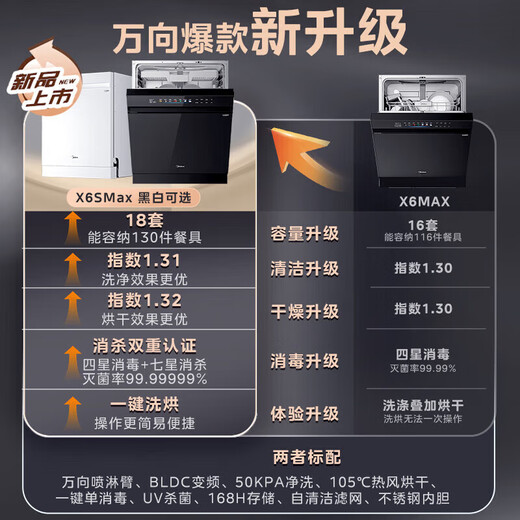 万向爆款新升级

新品 NEW 上市

X6SMax 黑白可选

X6MAX

| X6SMax | | X6MAX |
|---|---|---|
| 18套 能容纳130件餐具 | 容量升级 | 16套 能容纳116件餐具 |
| 指数1.31 洗净效果更优 | 清洁升级 | 指数1.30 |
| 指数1.32 烘干效果更优 | 干燥升级 | 指数1.30 |
| 消杀双重认证 四星消毒+七星消杀 灭菌率99.99999% | 消毒升级 | 四星消毒 灭菌率99.99% |
| 一键洗烘 操作更简易便捷 | 体验升级 | 洗涤叠加烘干 洗烘无法一次操作 |

两者标配

万向喷淋臂、BLDC变频、50KPA净洗、105℃热风烘干、一键单消毒、UV杀菌、168H存储、自清洁滤网、不锈钢内胆