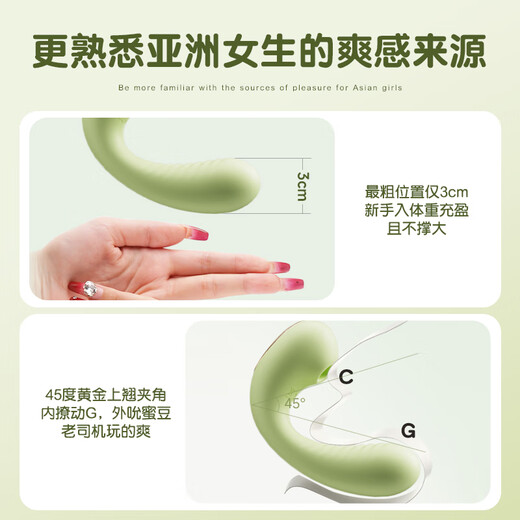 更熟悉亚洲女生的爽感来源

Be more familiar with the sources of pleasure for Asian girls

3cm

最粗位置仅3cm
新手入体重充盈
且不撑大

45度黄金上翘夹角
内撩动G，外吮蜜豆
老司机玩的爽

C

45°

G