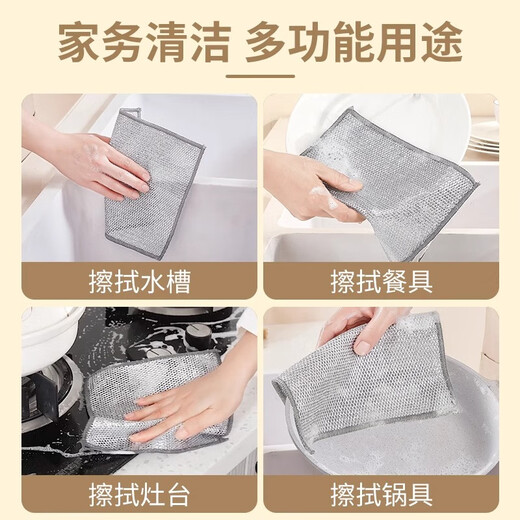 家务清洁 多功能用途

擦拭水槽

擦拭餐具

擦拭灶台

擦拭锅具