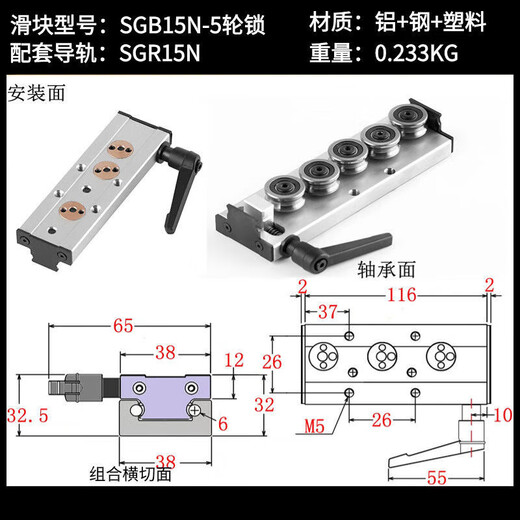 滑块型号：SGB15N-5轮锁
配套导轨：SGR15N

材质：铝+钢+塑料
重量：0.233KG

安装面

轴承面

65
38
12
32.5
32
6
38
组合横切面

2
116
2
37
26
M5
26
10
55